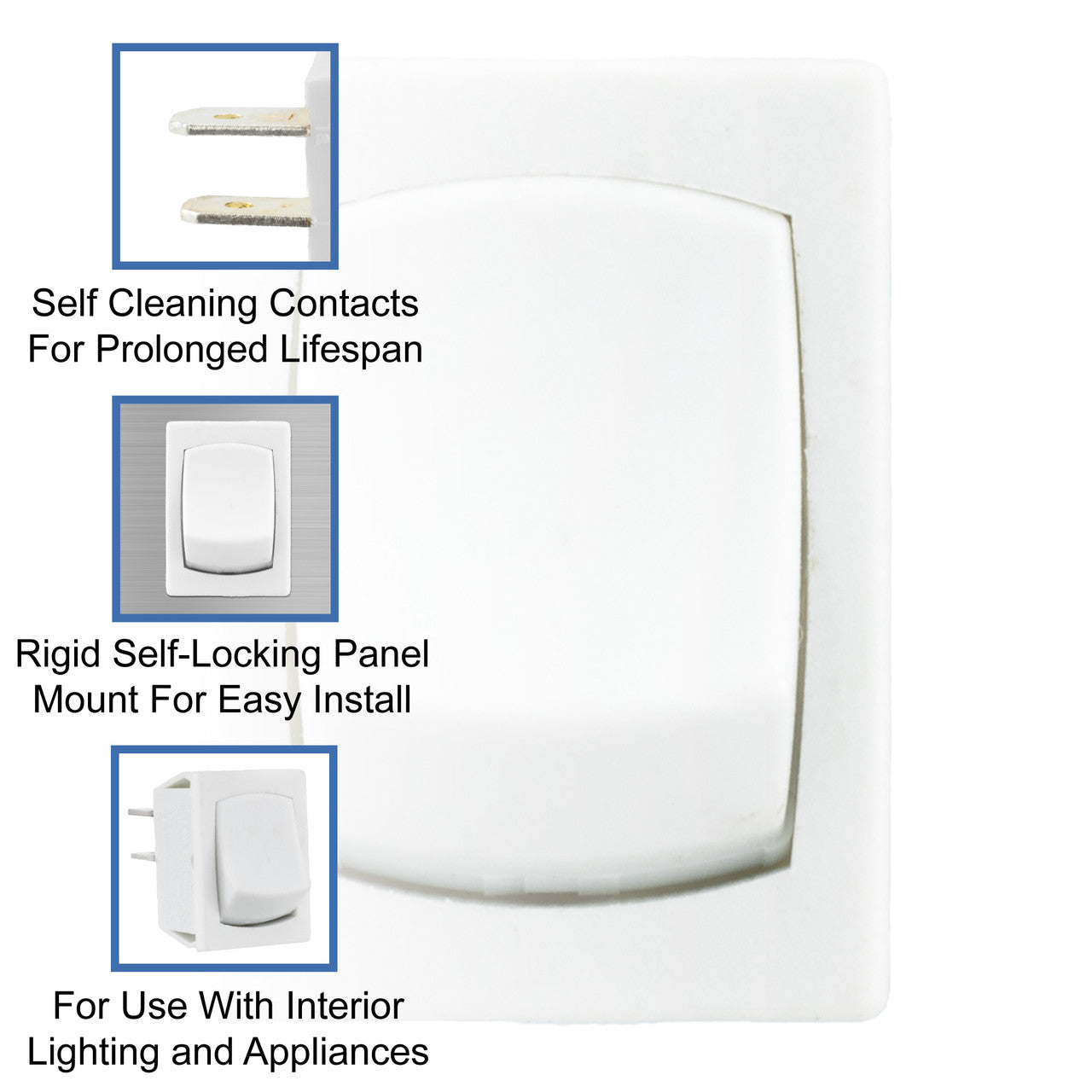 Self Cleaning Contacts
For Prolonged Lifespan

Rigid Self-Locking Panel
Mount For Easy Install

For Use With Interior
Lighting and Appliances