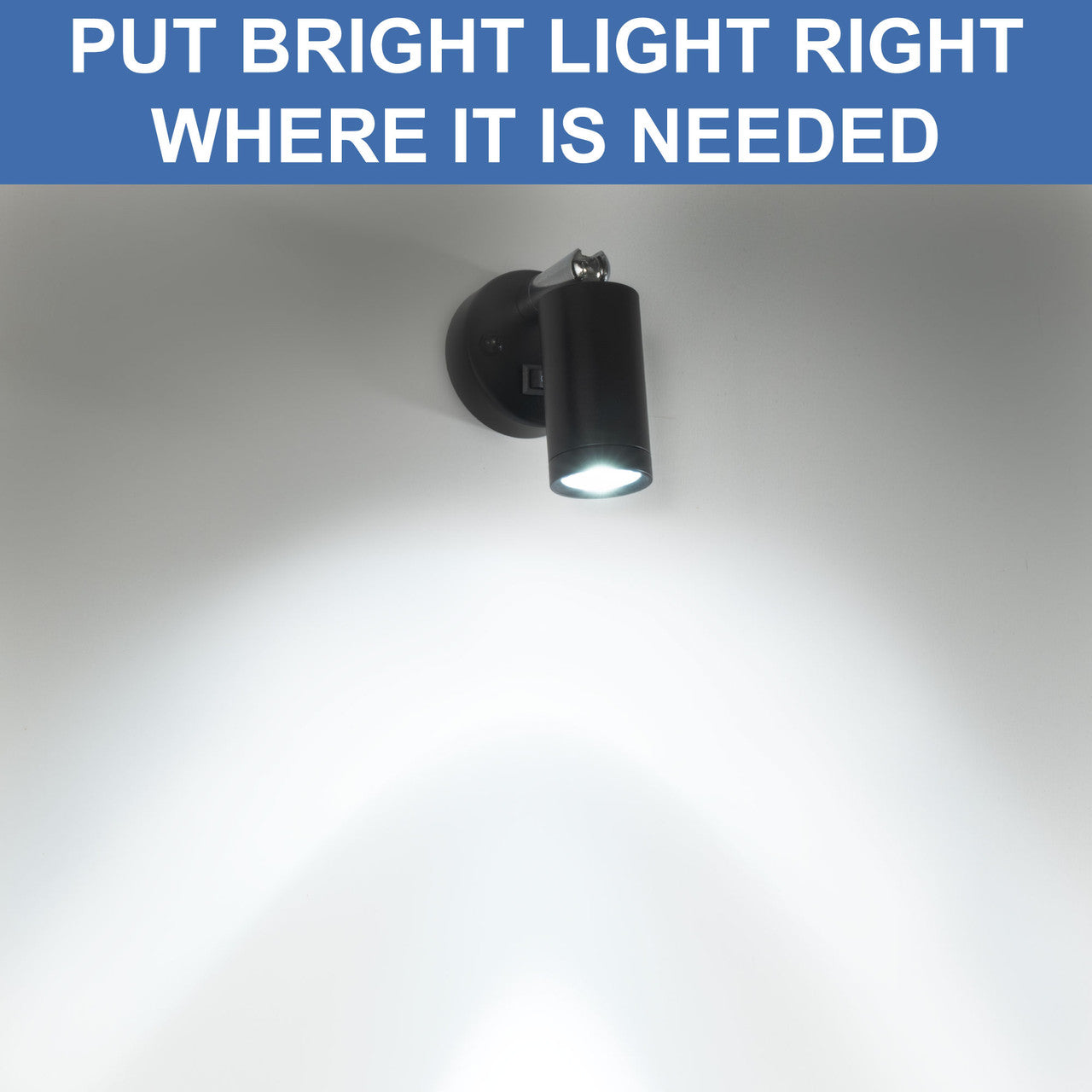 PUT BRIGHT LIGHT RIGHT WHERE IT IS NEEDED