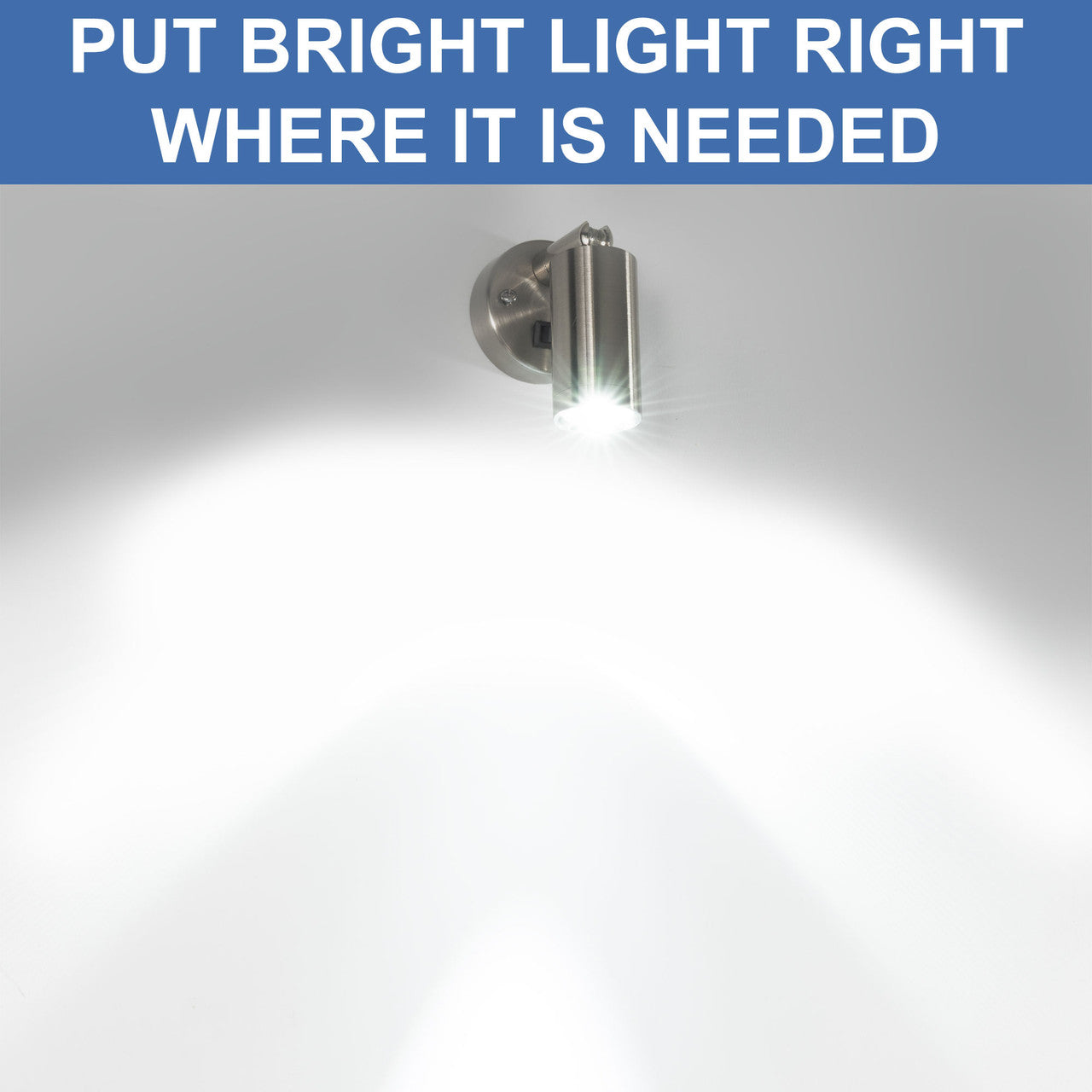 PUT BRIGHT LIGHT RIGHT WHERE IT IS NEEDED